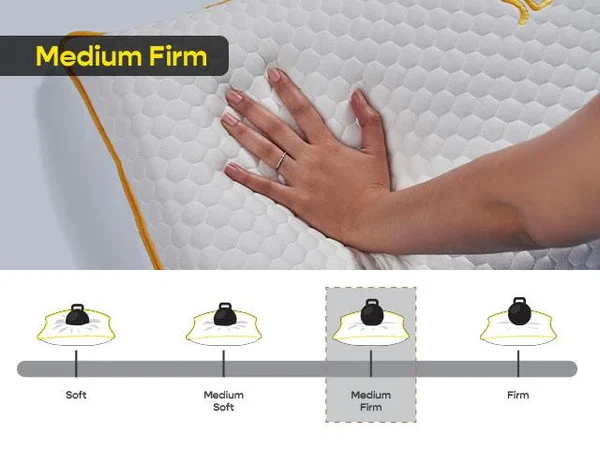 Medium Firm

Soft

Medium Soft

Medium Firm

Firm